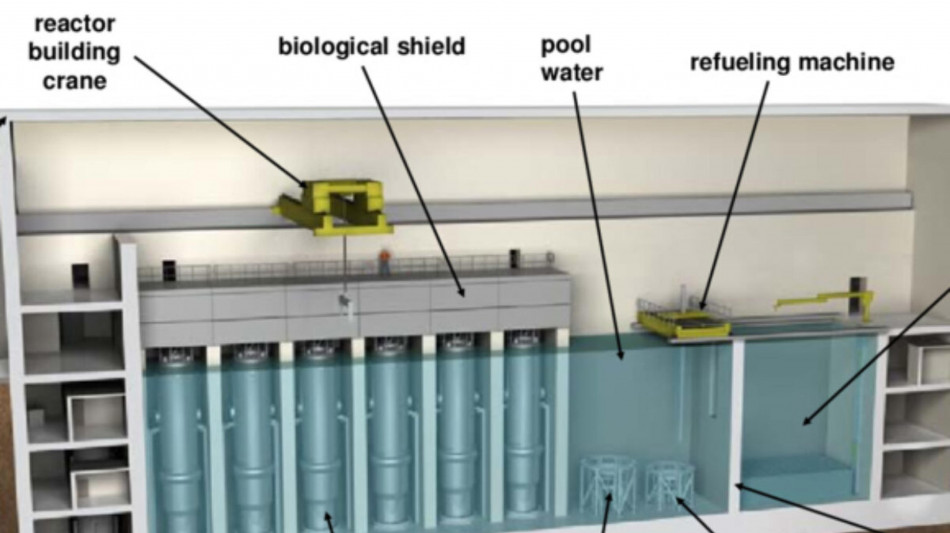 reactor building crane

biological shield

pool water

refueling machine